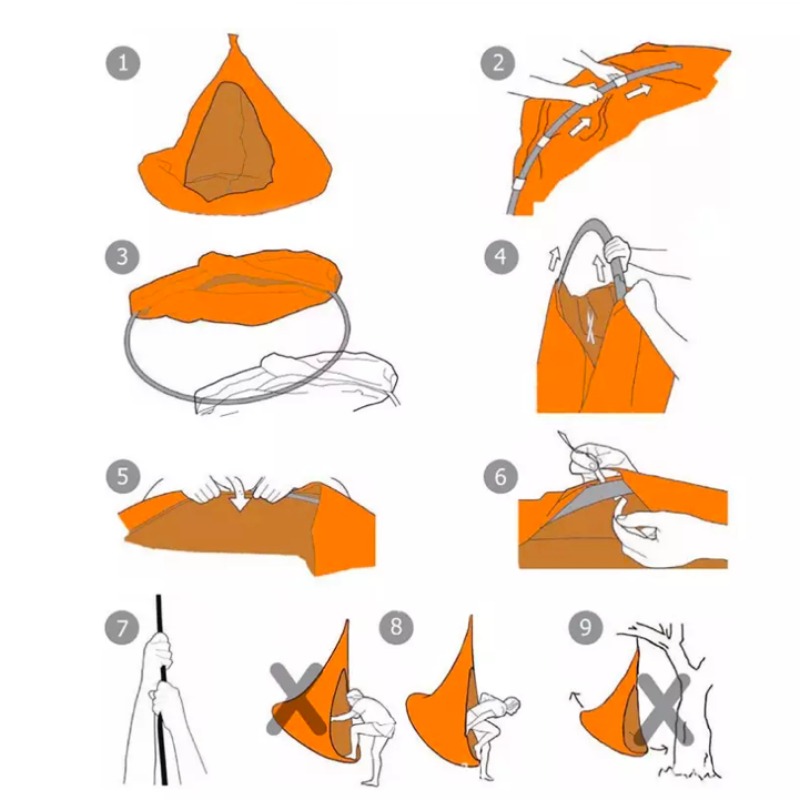 1
2
3
4
5
6
7
8
9